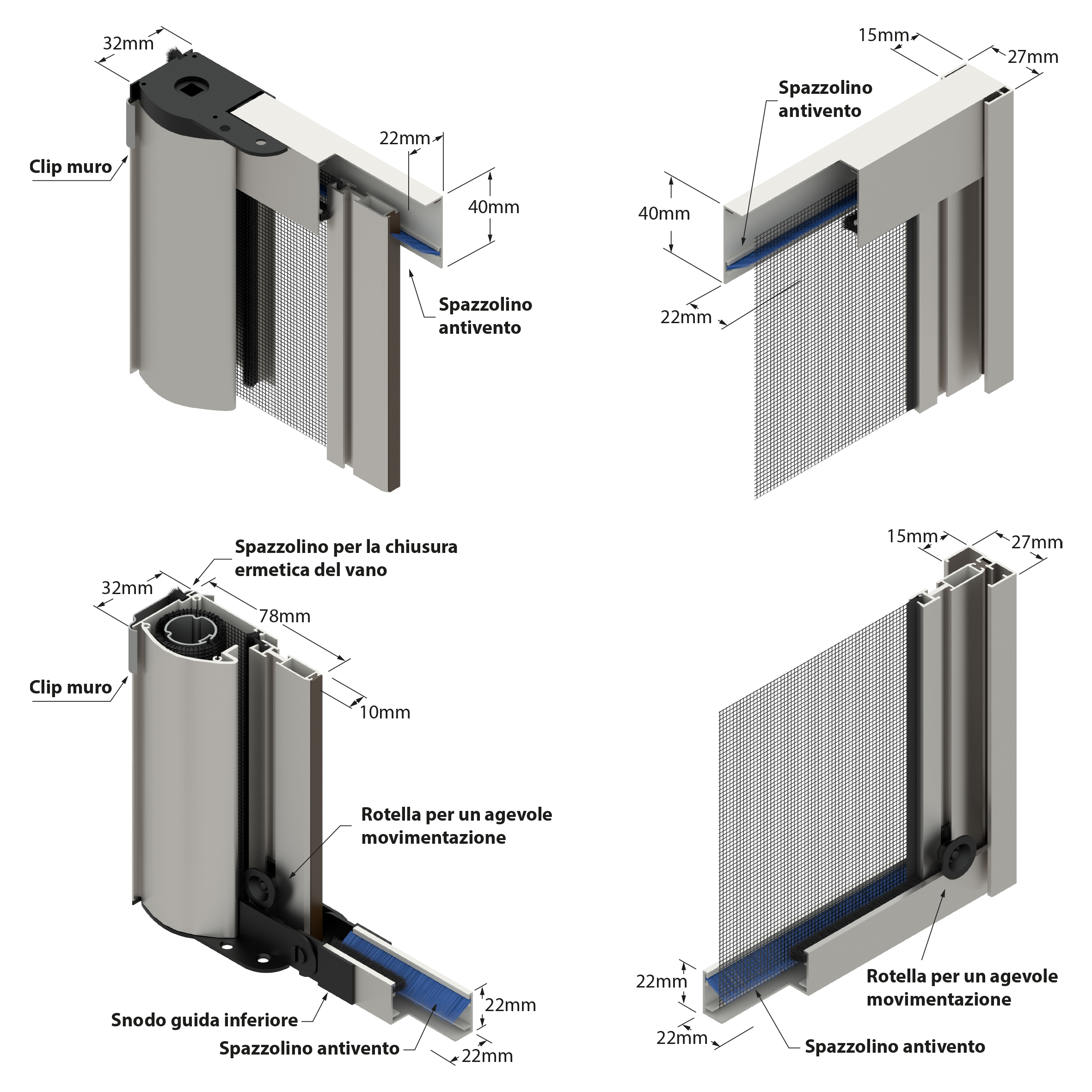 32mm

Clip muro

22mm

40mm

Spazzolino antivento

15mm

27mm

Spazzolino antivento

40mm

22mm

Spazzolino per la chiusura ermetica del vano

32mm

78mm

Clip muro

10mm

Rotella per un agevole movimentazione

Snodo guida inferiore

Spazzolino antivento

22mm

22mm

15mm

27mm

22mm

22mm

Rotella per un agevole movimentazione

Spazzolino antivento