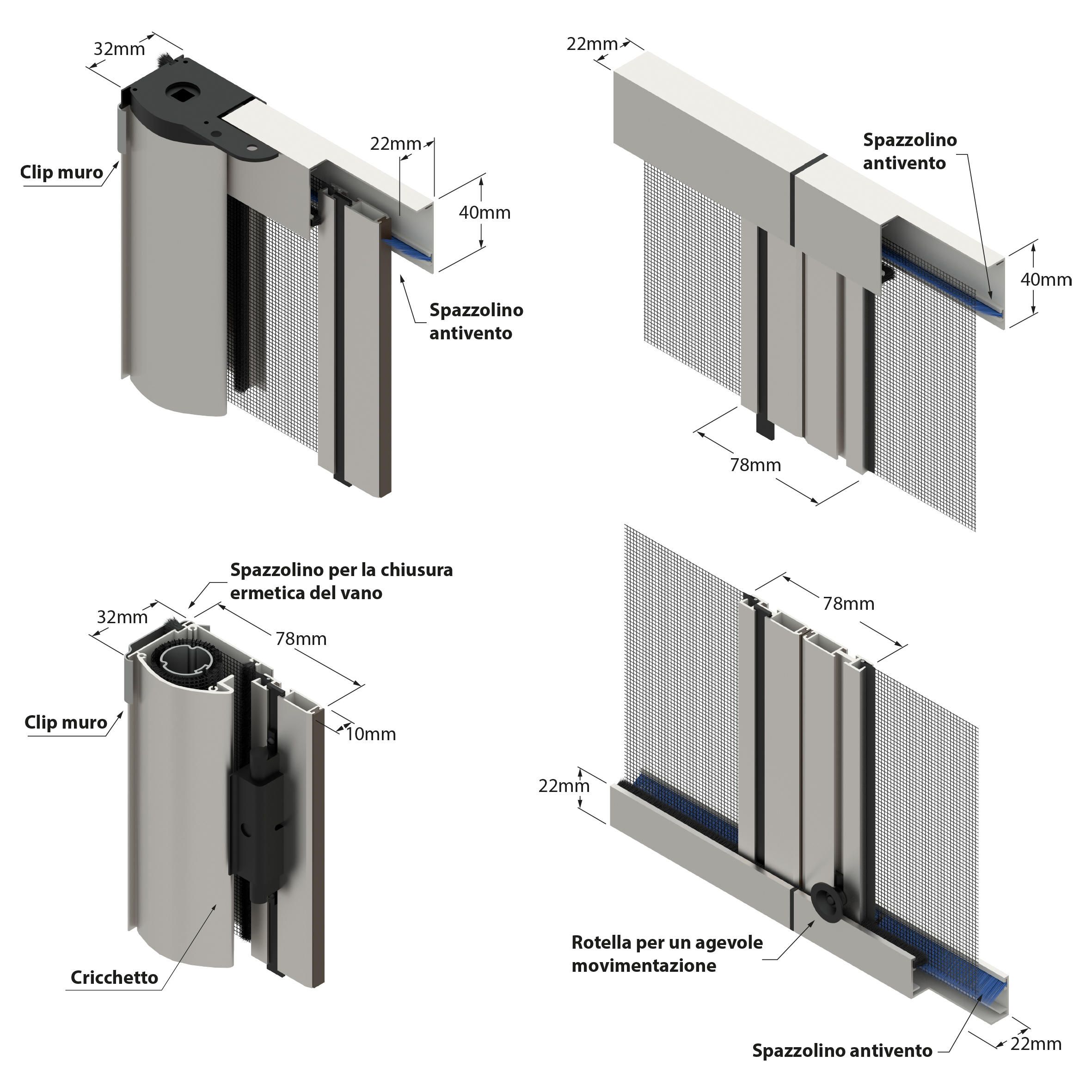 32mm

22mm

Clip muro

40mm

Spazzolino antivento

22mm

Spazzolino antivento

40mm

78mm

Spazzolino per la chiusura ermetica del vano

32mm

78mm

Clip muro

10mm

Cricchetto

78mm

22mm

Rotella per un agevole movimentazione

Spazzolino antivento

22mm