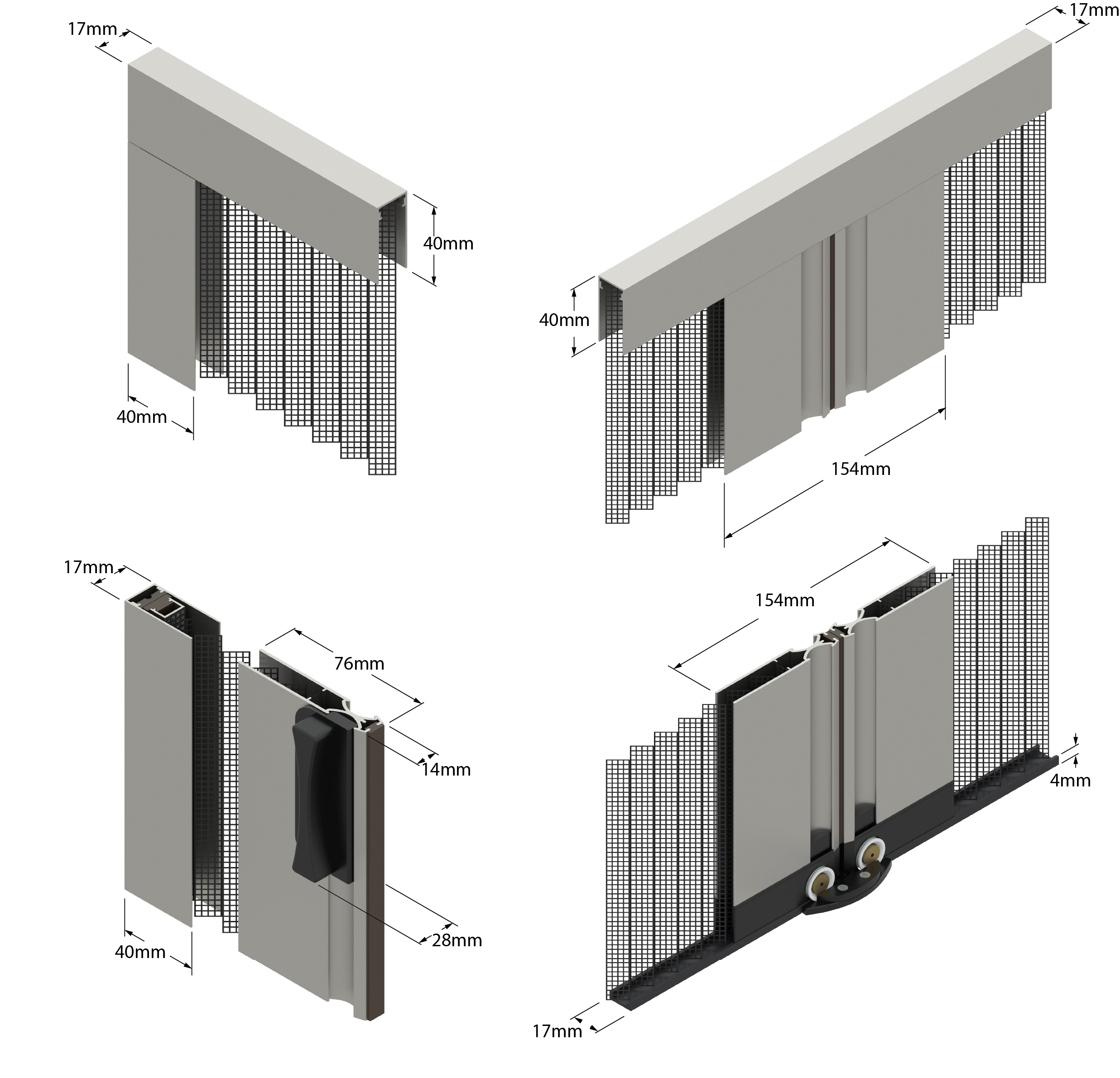 17mm
40mm
40mm

17mm
40mm
154mm

17mm
76mm
14mm
28mm
40mm

154mm
4mm
17mm