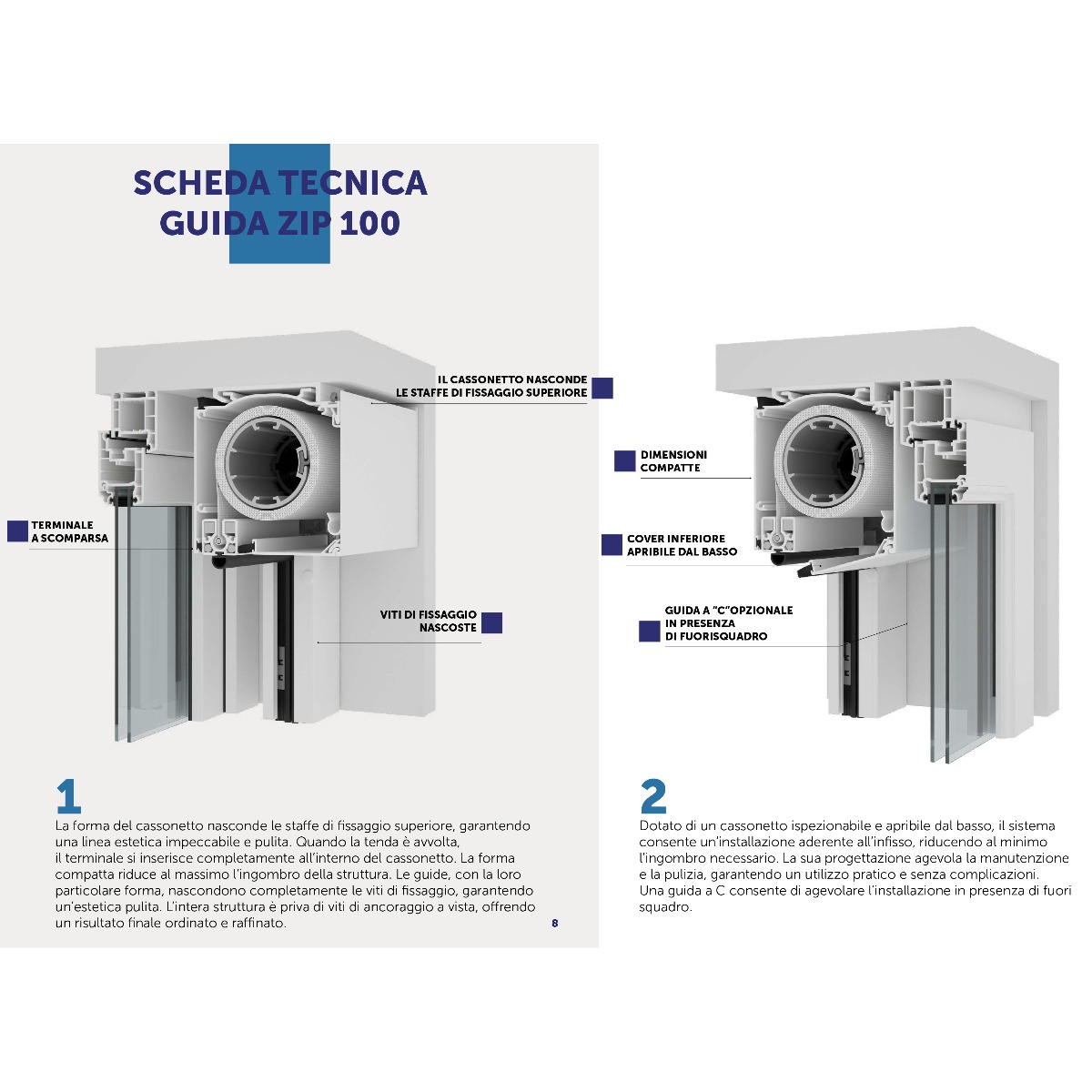 SCHEDA TECNICA
GUIDA ZIP 100

IL CASSONETTO NASCONDE
LE STAFFE DI FISSAGGIO SUPERIORE

TERMINALE
A SCOMPARSA

VITI DI FISSAGGIO
NASCOSTE

1

La forma del cassonetto nasconde le staffe di fissaggio superiore, garantendo una linea estetica impeccabile e pulita. Quando la tenda è avvolta, il terminale si inserisce completamente all'interno del cassonetto. La forma compatta riduce al massimo l'ingombro della struttura. Le guide, con la loro particolare forma, nascondono completamente le viti di fissaggio, garantendo un'estetica pulita. L'intera struttura è priva di viti di ancoraggio a vista, offrendo un risultato finale ordinato e raffinato.

8

DIMENSIONI
COMPATTE

COVER INFERIORE
APRIBILE DAL BASSO

GUIDA A "C"OPZIONALE
IN PRESENZA
DI FUORISQUADRO

2

Dotato di un cassonetto ispezionabile e apribile dal basso, il sistema consente un'installazione aderente all'infisso, riducendo al minimo l'ingombro necessario. La sua progettazione agevola la manutenzione e la pulizia, garantendo un utilizzo pratico e senza complicazioni.
Una guida a C consente di agevolare l'installazione in presenza di fuori squadro.