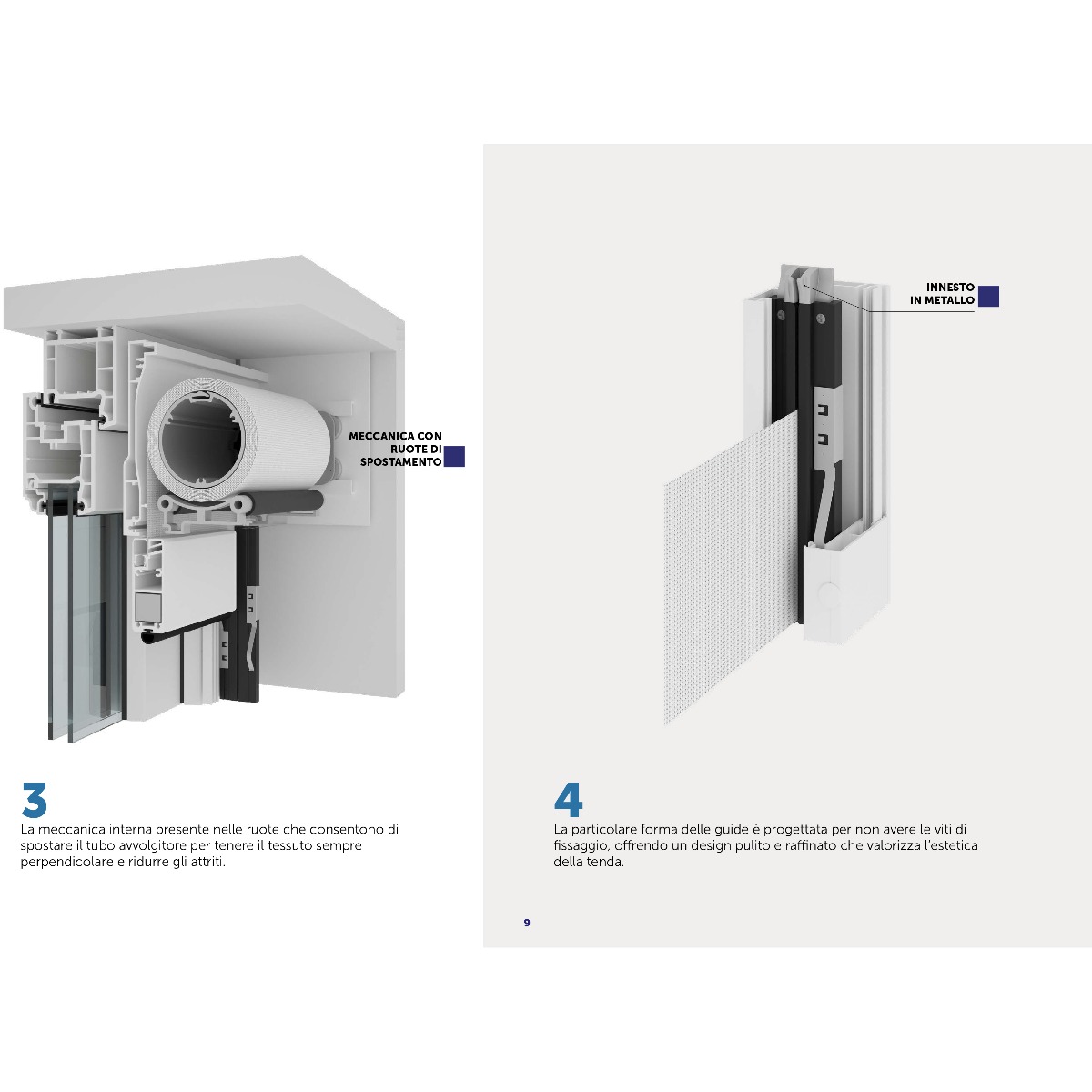 MECCANICA CON RUOTE DI SPOSTAMENTO

3
La meccanica interna presente nelle ruote che consentono di spostare il tubo avvolgitore per tenere il tessuto sempre perpendicolare e ridurre gli attriti.

INNESTO IN METALLO

4
La particolare forma delle guide è progettata per non avere le viti di fissaggio, offrendo un design pulito e raffinato che valorizza l'estetica della tenda.

9