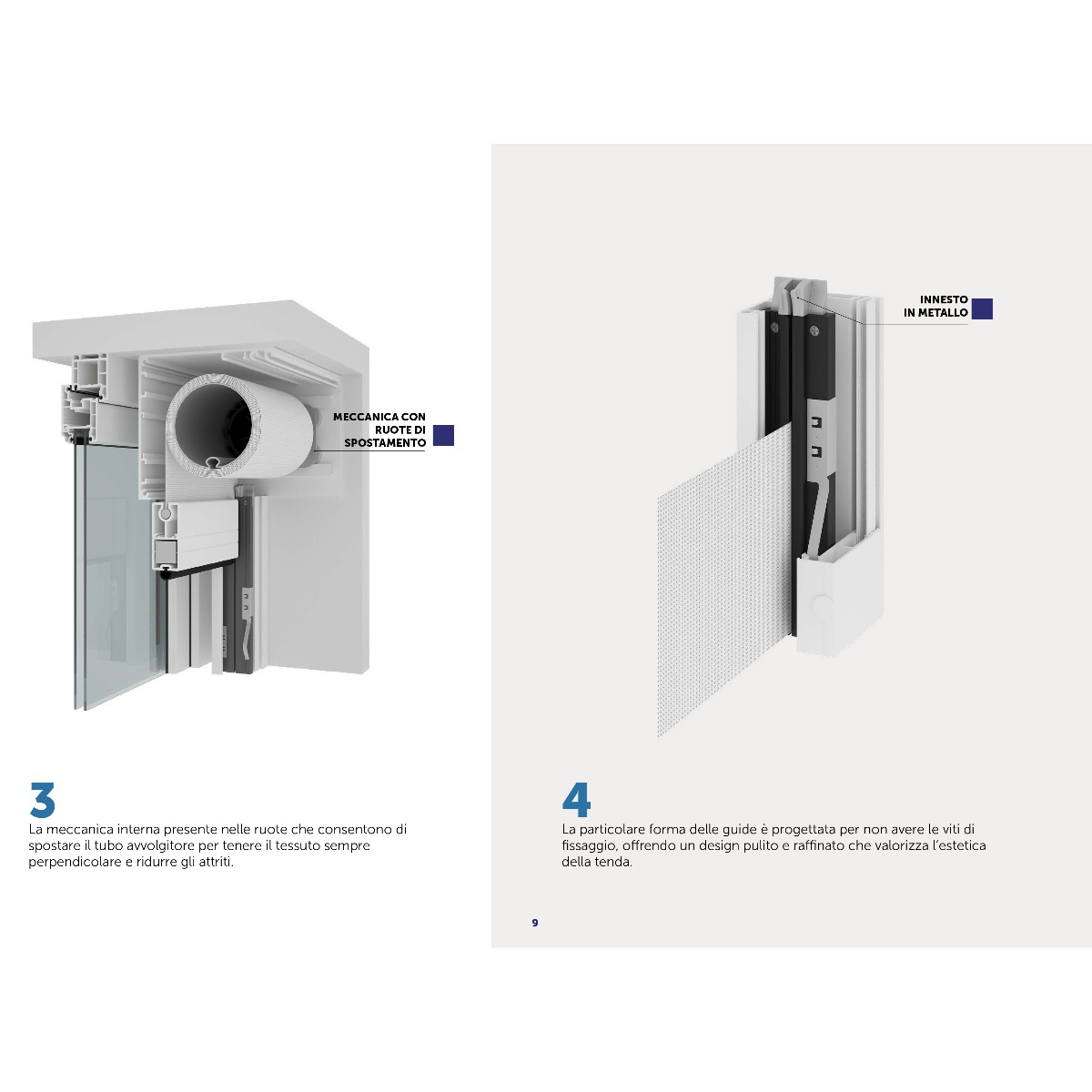 MECCANICA CON RUOTE DI SPOSTAMENTO

3
La meccanica interna presente nelle ruote che consentono di spostare il tubo avvolgitore per tenere il tessuto sempre perpendicolare e ridurre gli attriti.

INNESTO IN METALLO

4
La particolare forma delle guide è progettata per non avere le viti di fissaggio, offrendo un design pulito e raffinato che valorizza l'estetica della tenda.

9