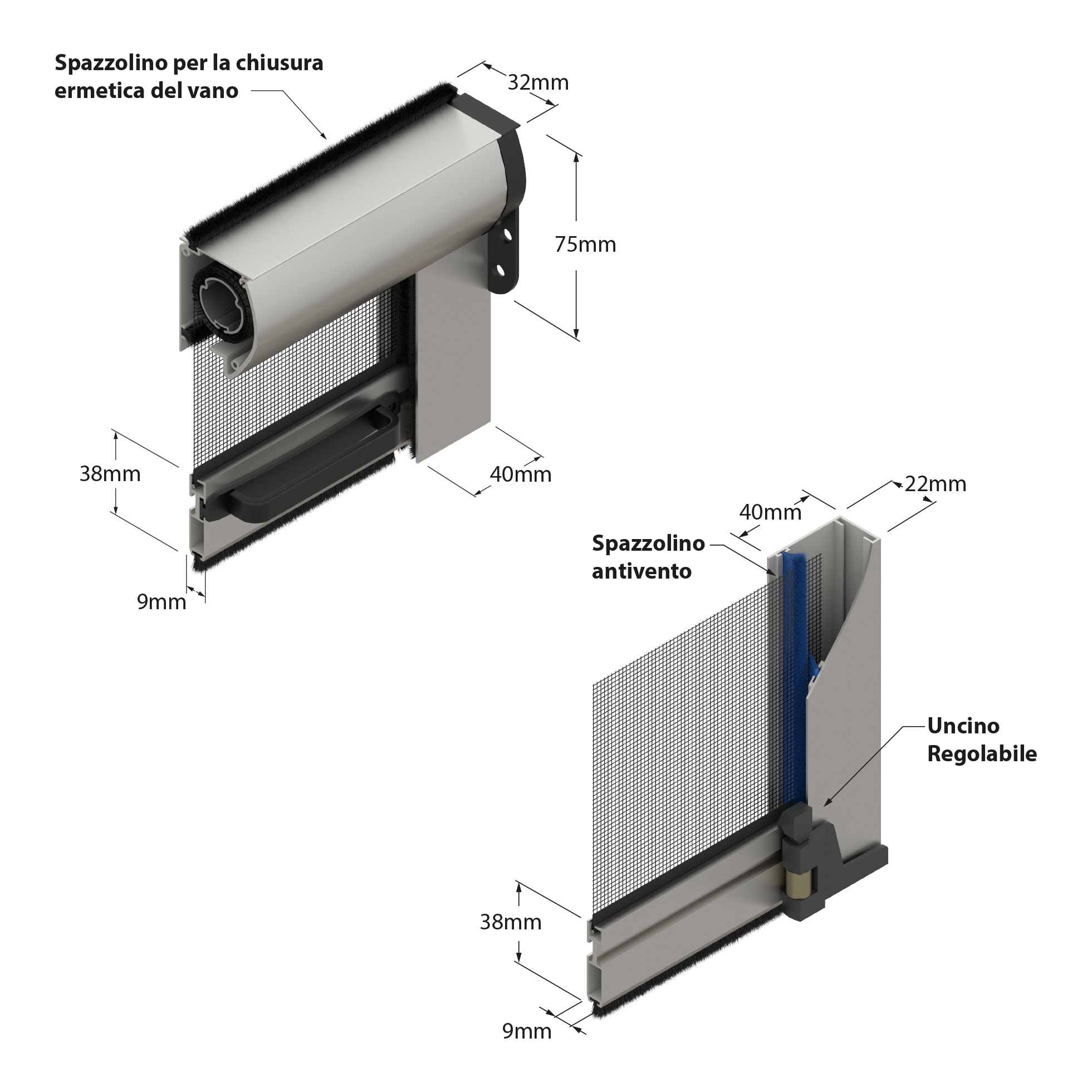 Spazzolino per la chiusura ermetica del vano

32mm

75mm

38mm

40mm

9mm

22mm

40mm

Spazzolino antivento

Uncino Regolabile

38mm

9mm