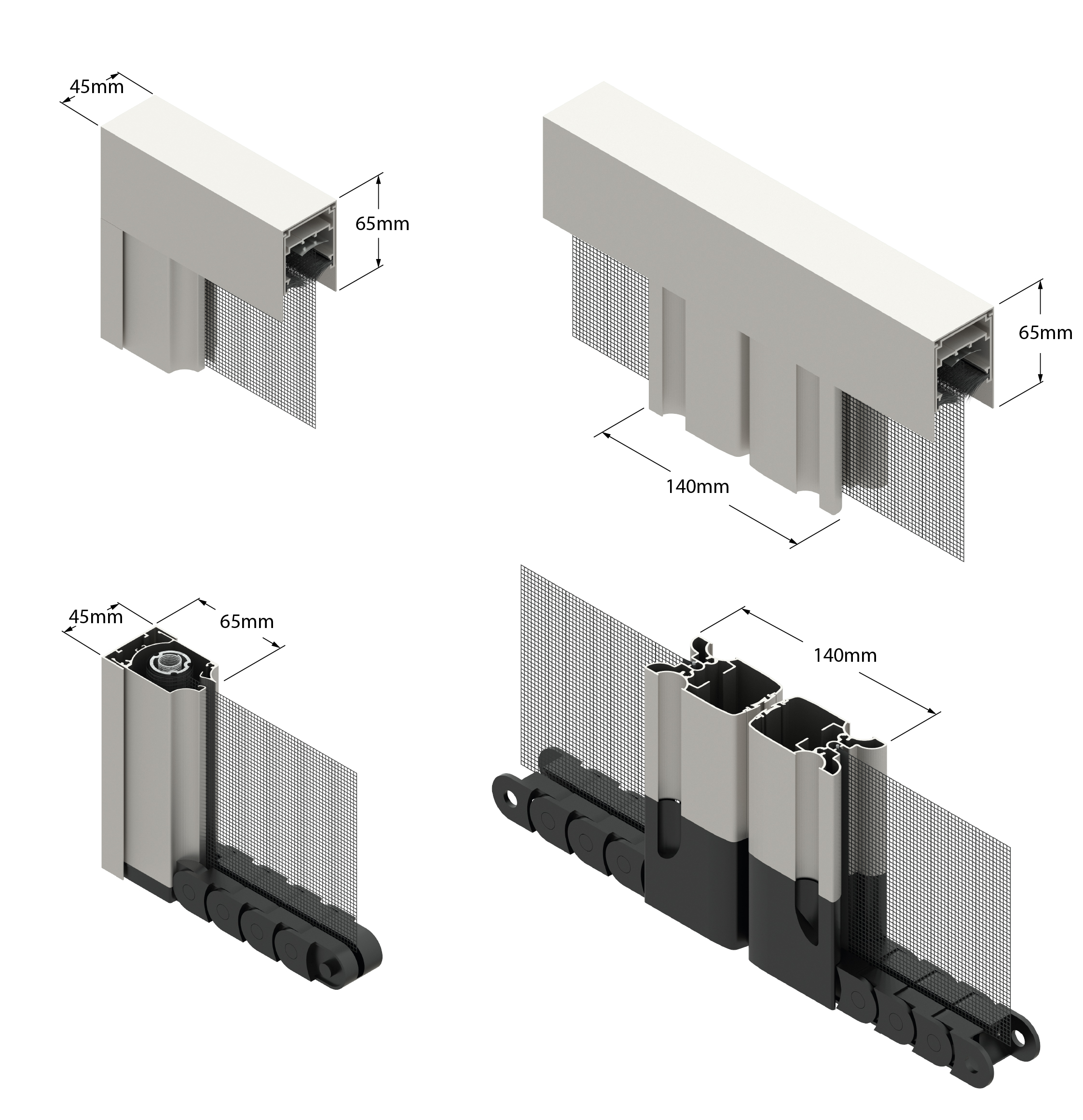 45mm
65mm
65mm
140mm
45mm
65mm
140mm