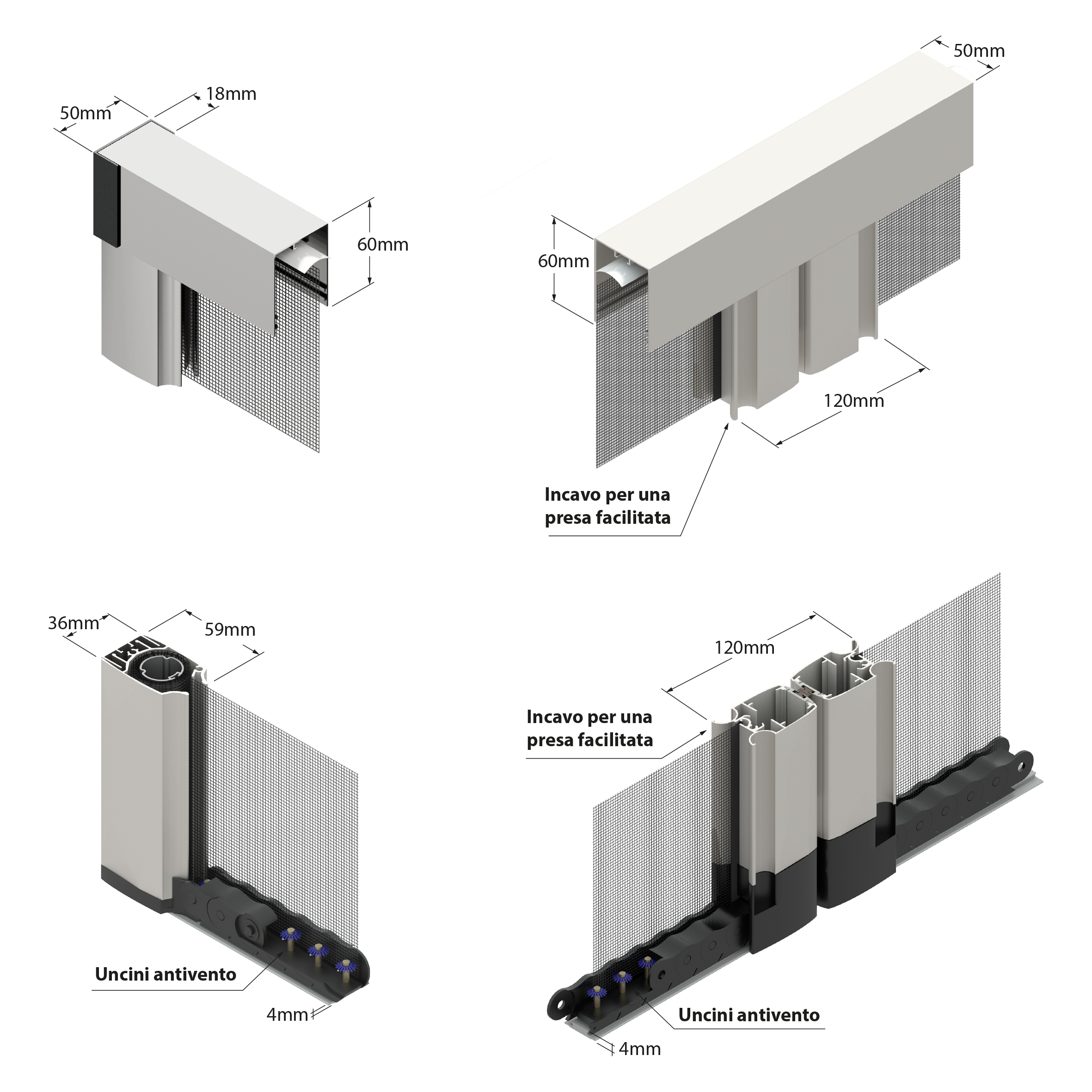 50mm
18mm
60mm

50mm
60mm
120mm
Incavo per una presa facilitata

36mm
59mm
Uncini antivento
4mm

120mm
Incavo per una presa facilitata
Uncini antivento
4mm