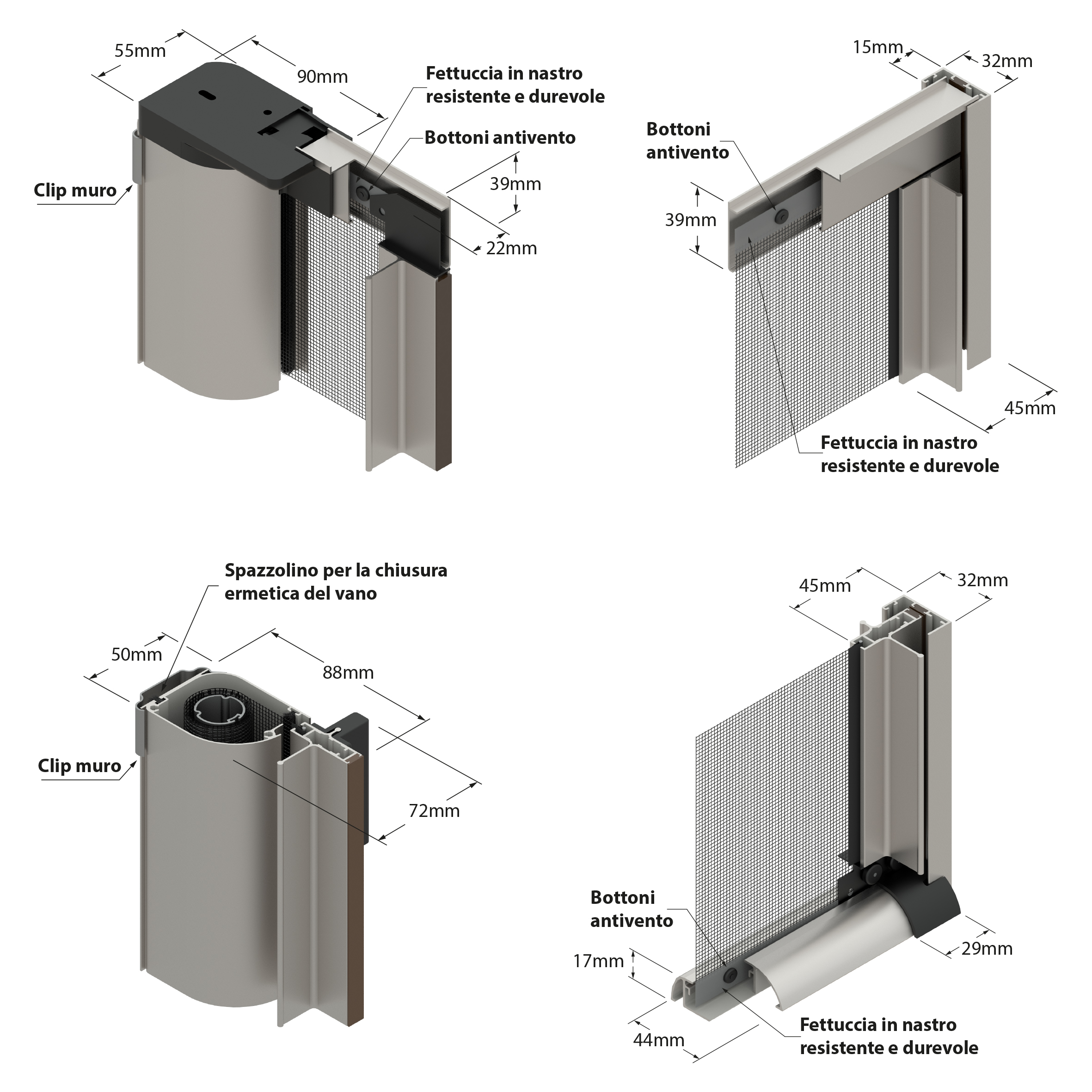 55mm
90mm
Fettuccia in nastro resistente e durevole
Bottoni antivento
Clip muro
39mm
22mm

15mm
32mm
Bottoni antivento
39mm
45mm
Fettuccia in nastro resistente e durevole

Spazzolino per la chiusura ermetica del vano
50mm
88mm
Clip muro
72mm

45mm
32mm
Bottoni antivento
17mm
29mm
44mm
Fettuccia in nastro resistente e durevole