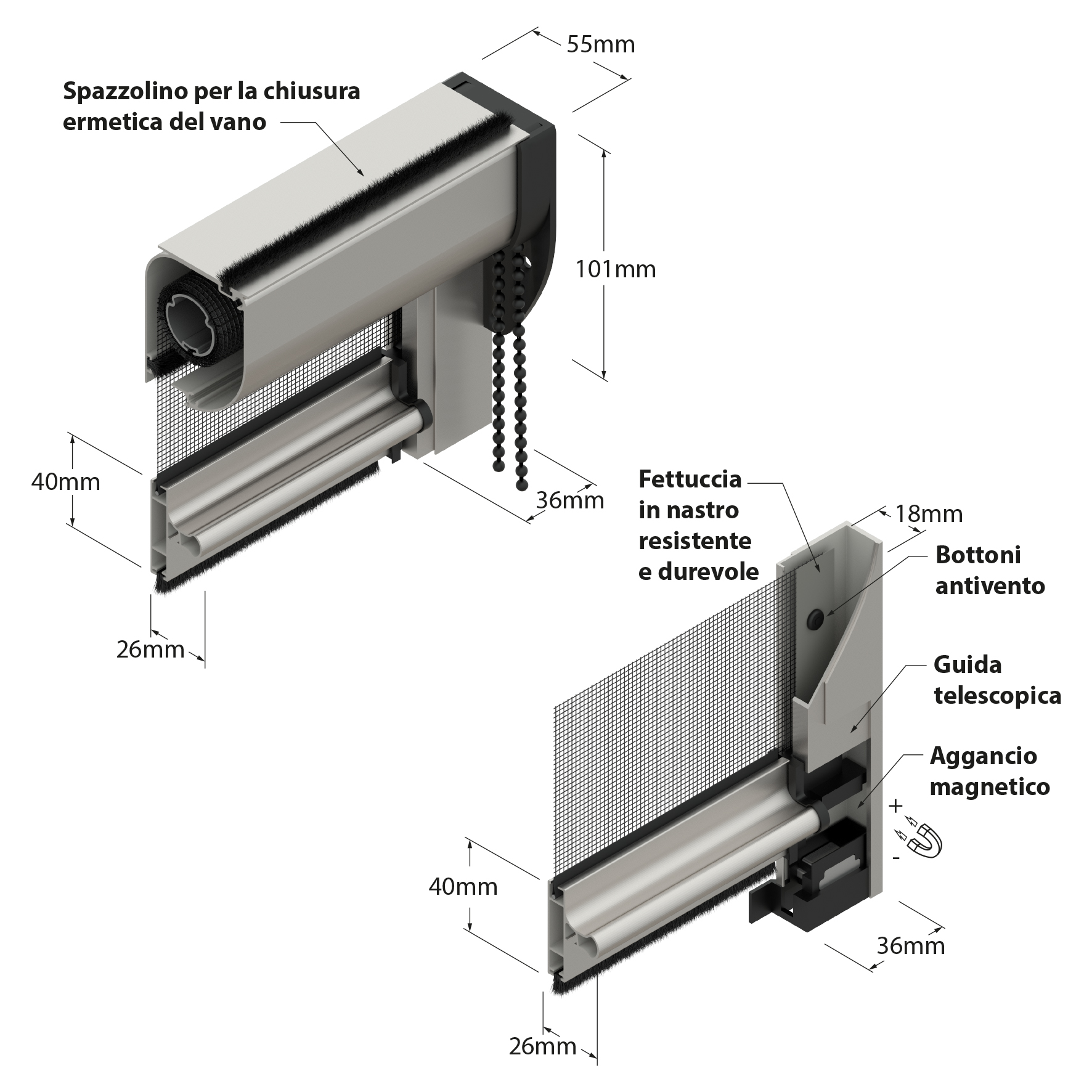 55mm

Spazzolino per la chiusura ermetica del vano

101mm

40mm

36mm

26mm

Fettuccia in nastro resistente e durevole

18mm

Bottoni antivento

Guida telescopica

Aggancio magnetico

+

-

40mm

36mm

26mm