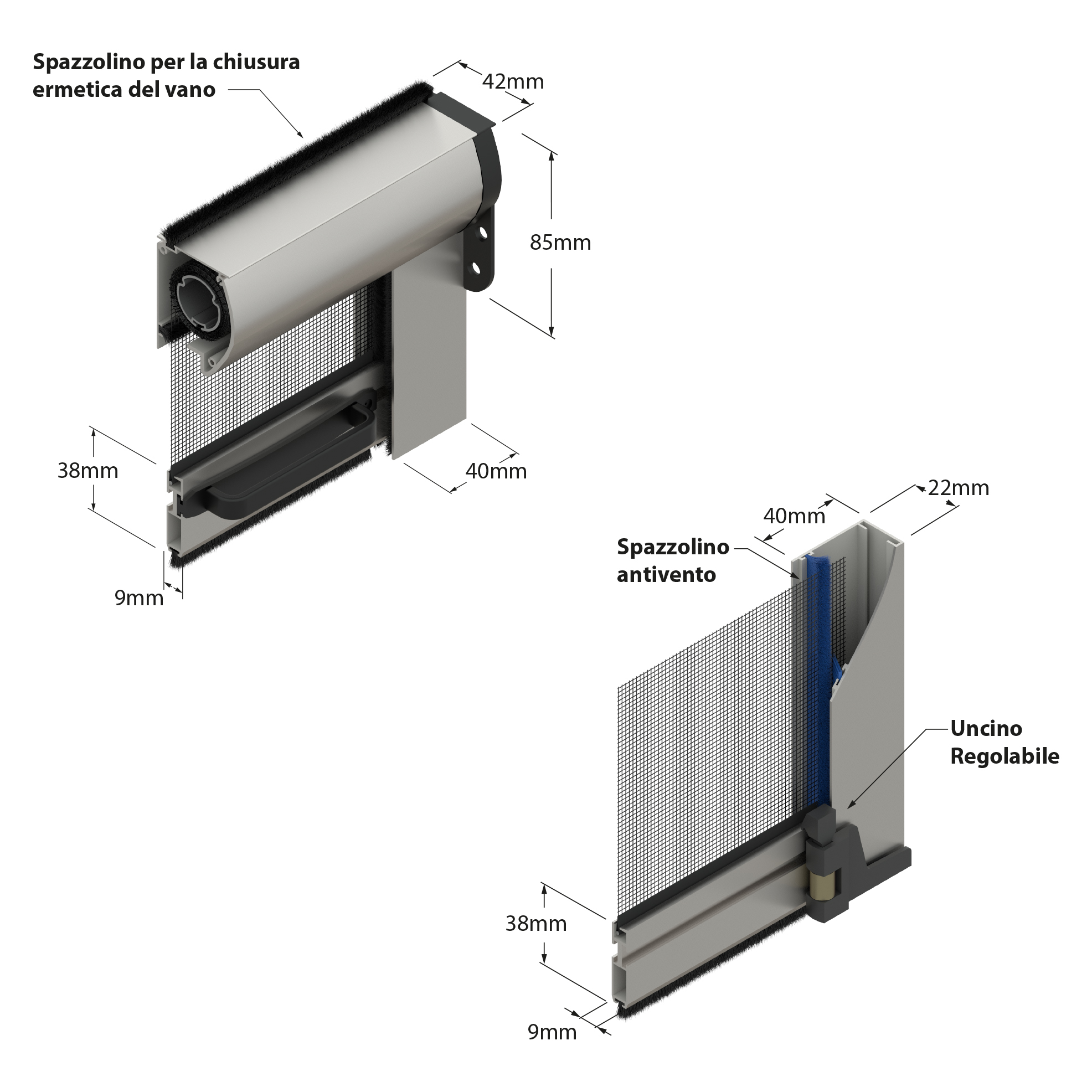 Spazzolino per la chiusura ermetica del vano

42mm

85mm

38mm

40mm

9mm

22mm

40mm

Spazzolino antivento

Uncino Regolabile

38mm

9mm