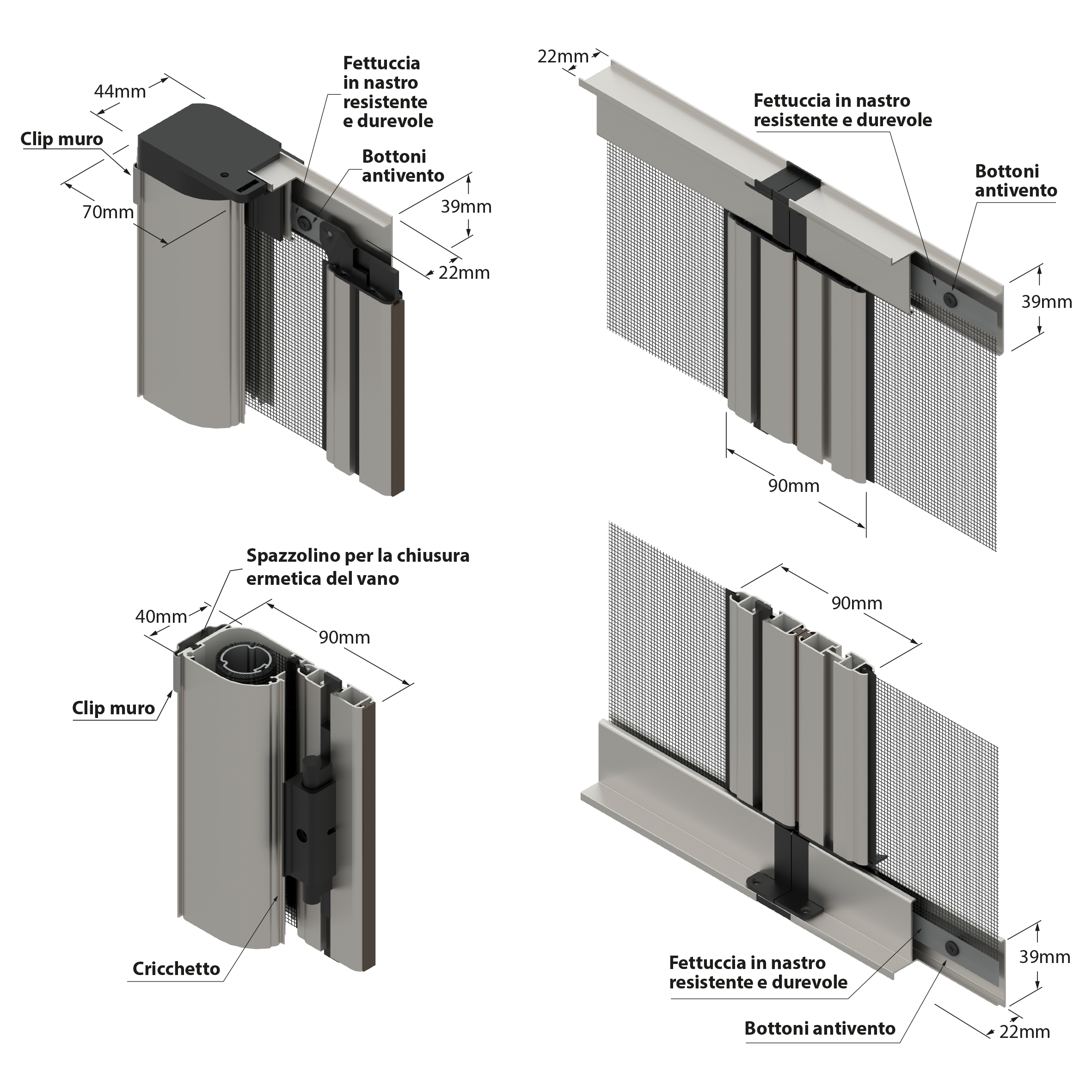 44mm

Clip muro

70mm

Fettuccia in nastro resistente e durevole

Bottoni antivento

39mm

22mm

22mm

Fettuccia in nastro resistente e durevole

Bottoni antivento

39mm

90mm

Spazzolino per la chiusura ermetica del vano

40mm

90mm

Clip muro

Cricchetto

90mm

Fettuccia in nastro resistente e durevole

Bottoni antivento

39mm

22mm