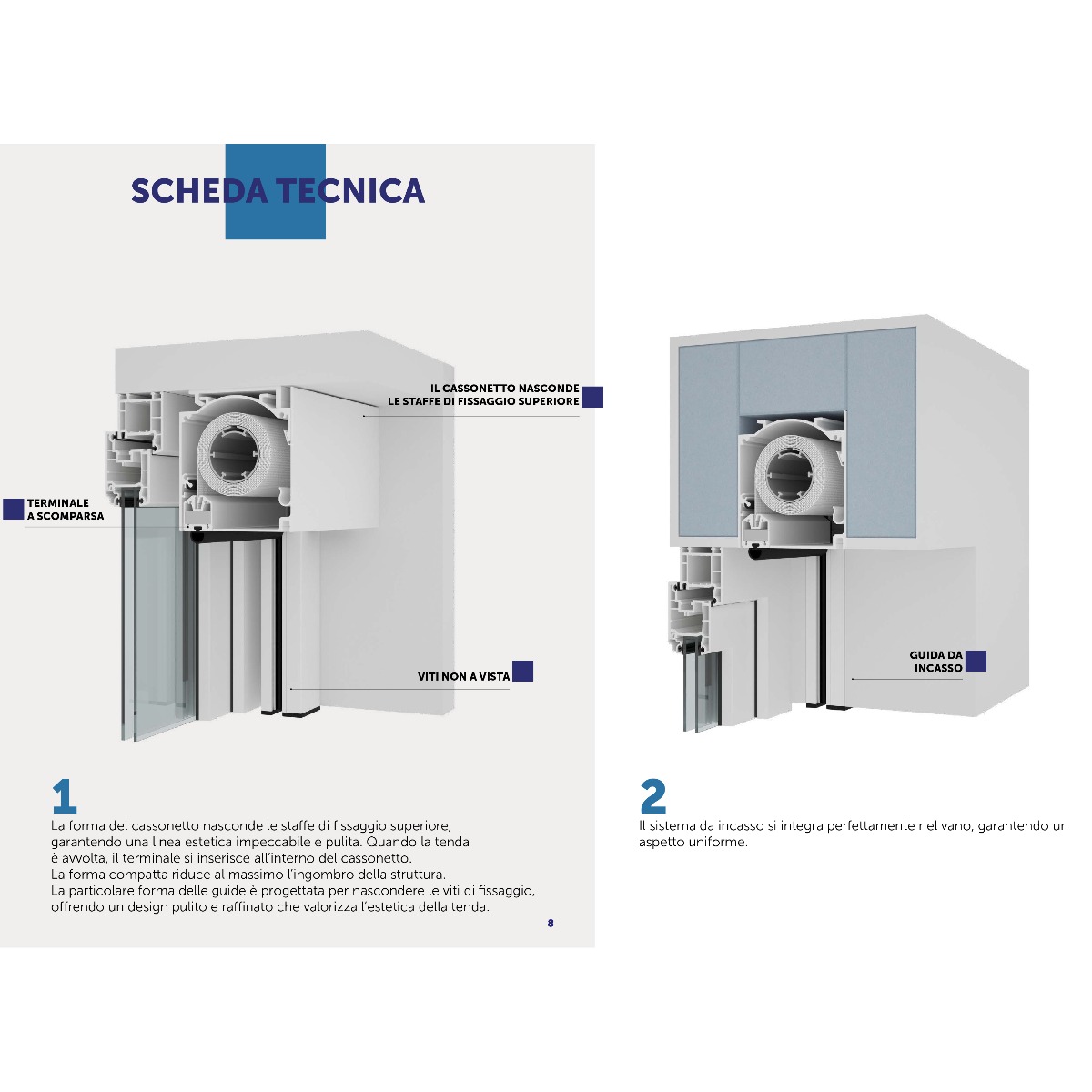 SCHEDA TECNICA

IL CASSONETTO NASCONDE
LE STAFFE DI FISSAGGIO SUPERIORE

TERMINALE
A SCOMPARSA

VITI NON A VISTA

1
La forma del cassonetto nasconde le staffe di fissaggio superiore, garantendo una linea estetica impeccabile e pulita. Quando la tenda è avvolta, il terminale si inserisce all'interno del cassonetto.
La forma compatta riduce al massimo l'ingombro della struttura.
La particolare forma delle guide è progettata per nascondere le viti di fissaggio, offrendo un design pulito e raffinato che valorizza l'estetica della tenda.

8

GUIDA DA
INCASSO

2
Il sistema da incasso si integra perfettamente nel vano, garantendo un aspetto uniforme.