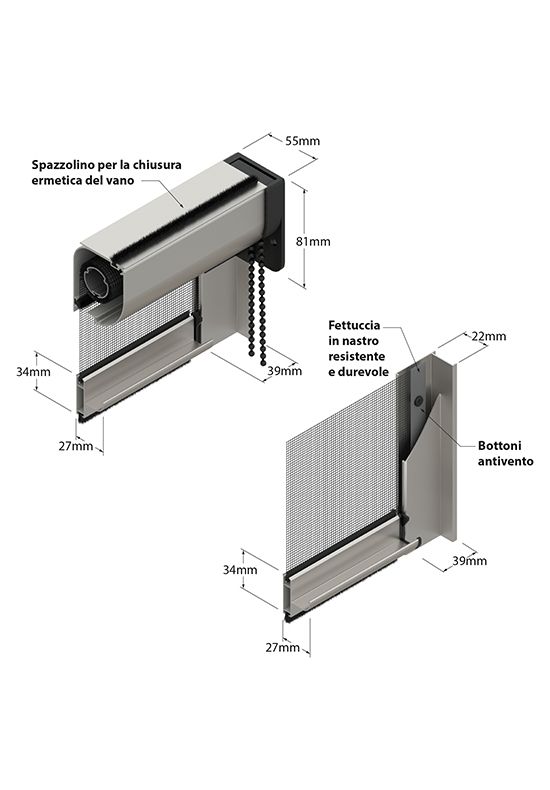 Spazzolino per la chiusura ermetica del vano

55mm

81mm

34mm

39mm

27mm

Fettuccia in nastro resistente e durevole

22mm

Bottoni antivento

34mm

39mm

27mm