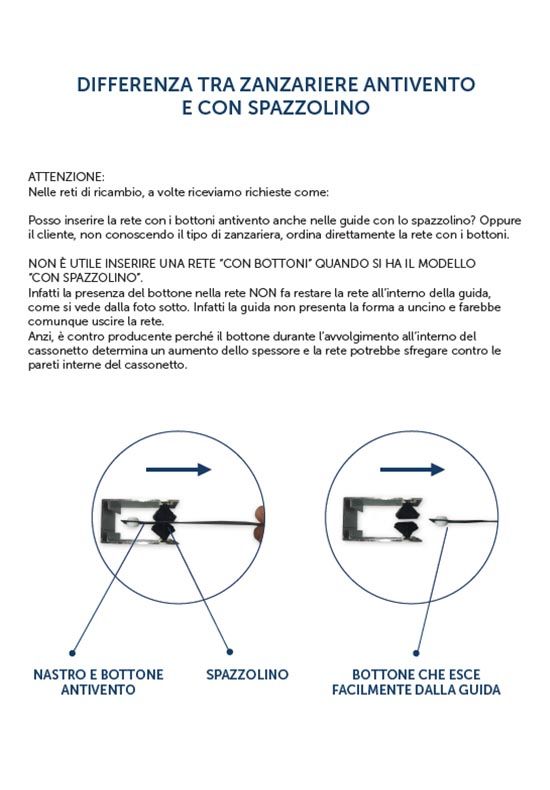 DIFFERENZA TRA ZANZARIERE ANTIVENTO E CON SPAZZOLINO

ATTENZIONE:
Nelle reti di ricambio, a volte riceviamo richieste come:

Posso inserire la rete con i bottoni antivento anche nelle guide con lo spazzolino? Oppure il cliente, non conoscendo il tipo di zanzariera, ordina direttamente la rete con i bottoni.

NON È UTILE INSERIRE UNA RETE "CON BOTTONI" QUANDO SI HA IL MODELLO "CON SPAZZOLINO".
Infatti la presenza del bottone nella rete NON fa restare la rete all'interno della guida, come si vede dalla foto sotto. Infatti la guida non presenta la forma a uncino e farebbe comunque uscire la rete.
Anzi, è contro producente perché il bottone durante l'avvolgimento all'interno del cassonetto determina un aumento dello spessore e la rete potrebbe sfregare contro le pareti interne del cassonetto.

NASTRO E BOTTONE ANTIVENTO

SPAZZOLINO

BOTTONE CHE ESCE FACILMENTE DALLA GUIDA