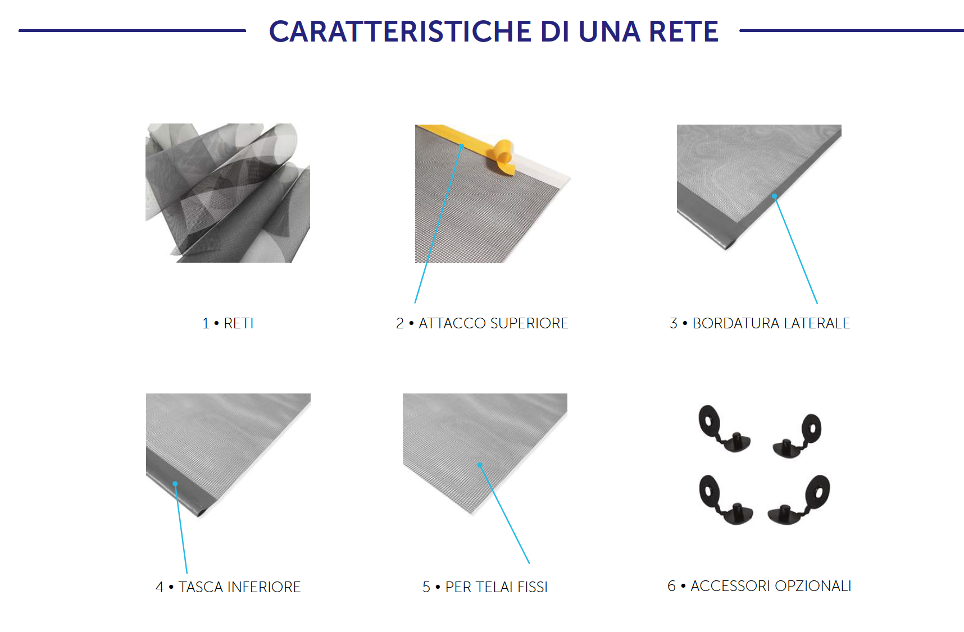 CARATTERISTICHE DI UNA RETE

1 • RETI

2 • ATTACCO SUPERIORE

3 • BORDATURA LATERALE

4 • TASCA INFERIORE

5 • PER TELAI FISSI

6 • ACCESSORI OPZIONALI