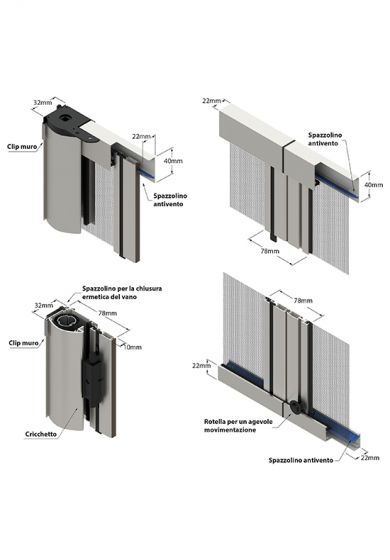 32mm
Clip muro
22mm
40mm
Spazzolino antivento

22mm
Spazzolino antivento
40mm
78mm

Spazzolino per la chiusura ermetica del vano
32mm
78mm
Clip muro
10mm
Cricchetto

78mm
22mm
Rotella per un agevole movimentazione
Spazzolino antivento
22mm