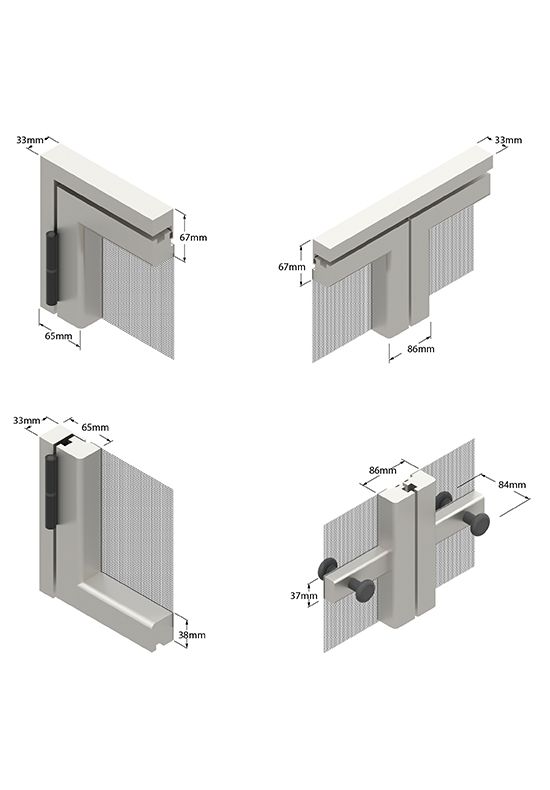 33mm
67mm
65mm

33mm
67mm
86mm

33mm
65mm
38mm

86mm
84mm
37mm