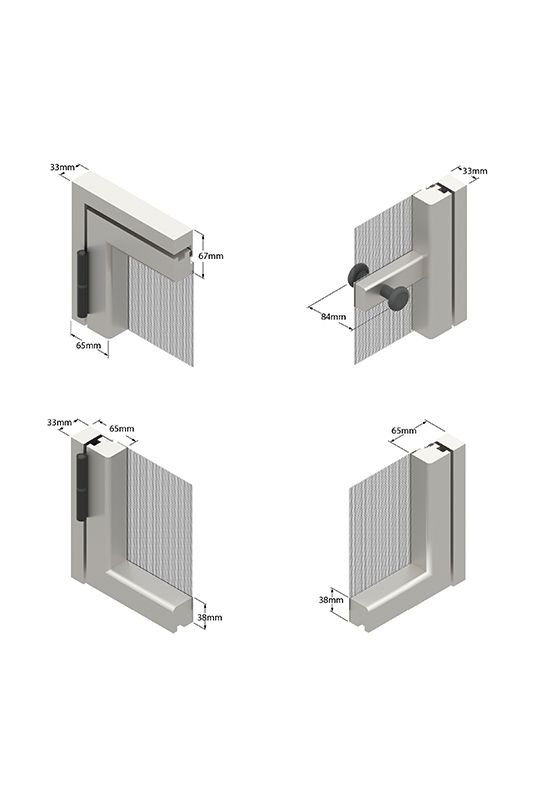 33mm
67mm
65mm

33mm
84mm

33mm
65mm
38mm

65mm
38mm