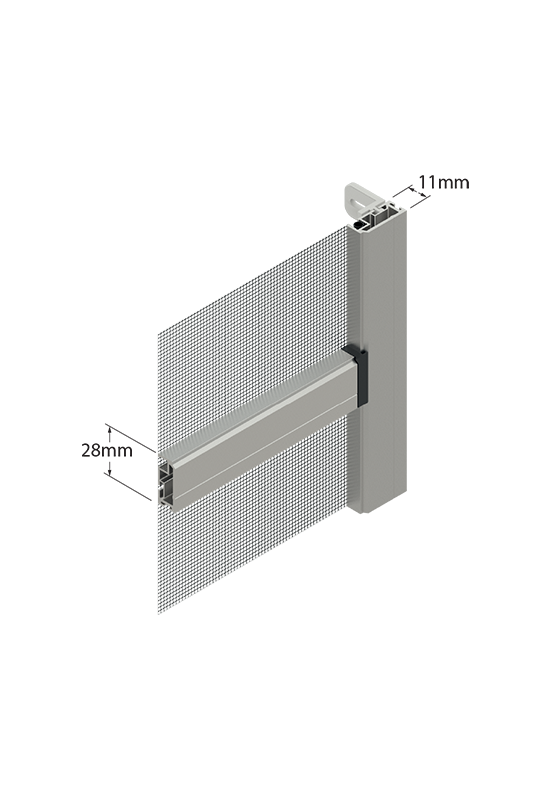 11mm

28mm